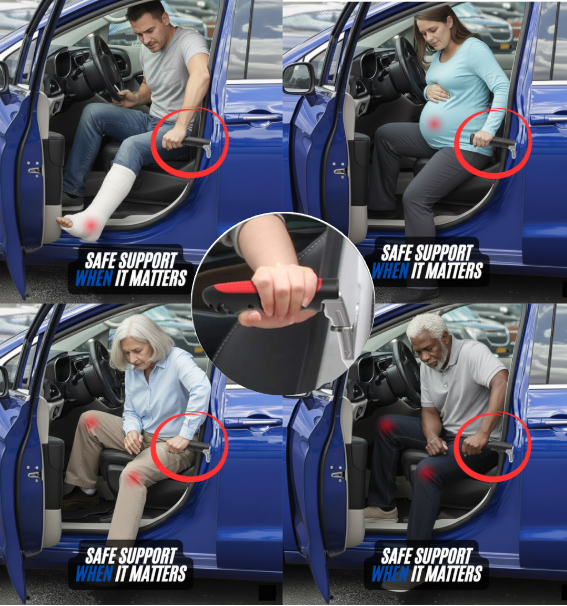 SAFE SUPPORT
WHEN IT MATTERS

SAFE SUPPORT
WHEN IT MATTERS

SAFE SUPPORT
WHEN IT MATTERS

SAFE SUPPORT
WHEN IT MATTERS